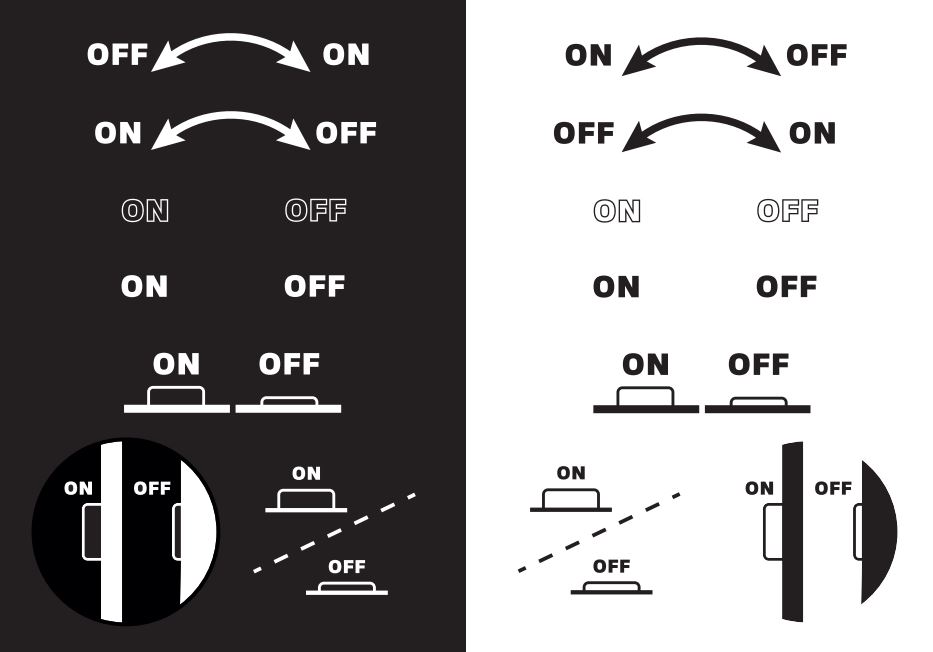 OFF ON

ON OFF

ON OFF

ON OFF

ON OFF

ON OFF

ON

OFF

ON OFF

OFF ON

ON OFF

ON OFF

ON OFF

ON

OFF

ON OFF