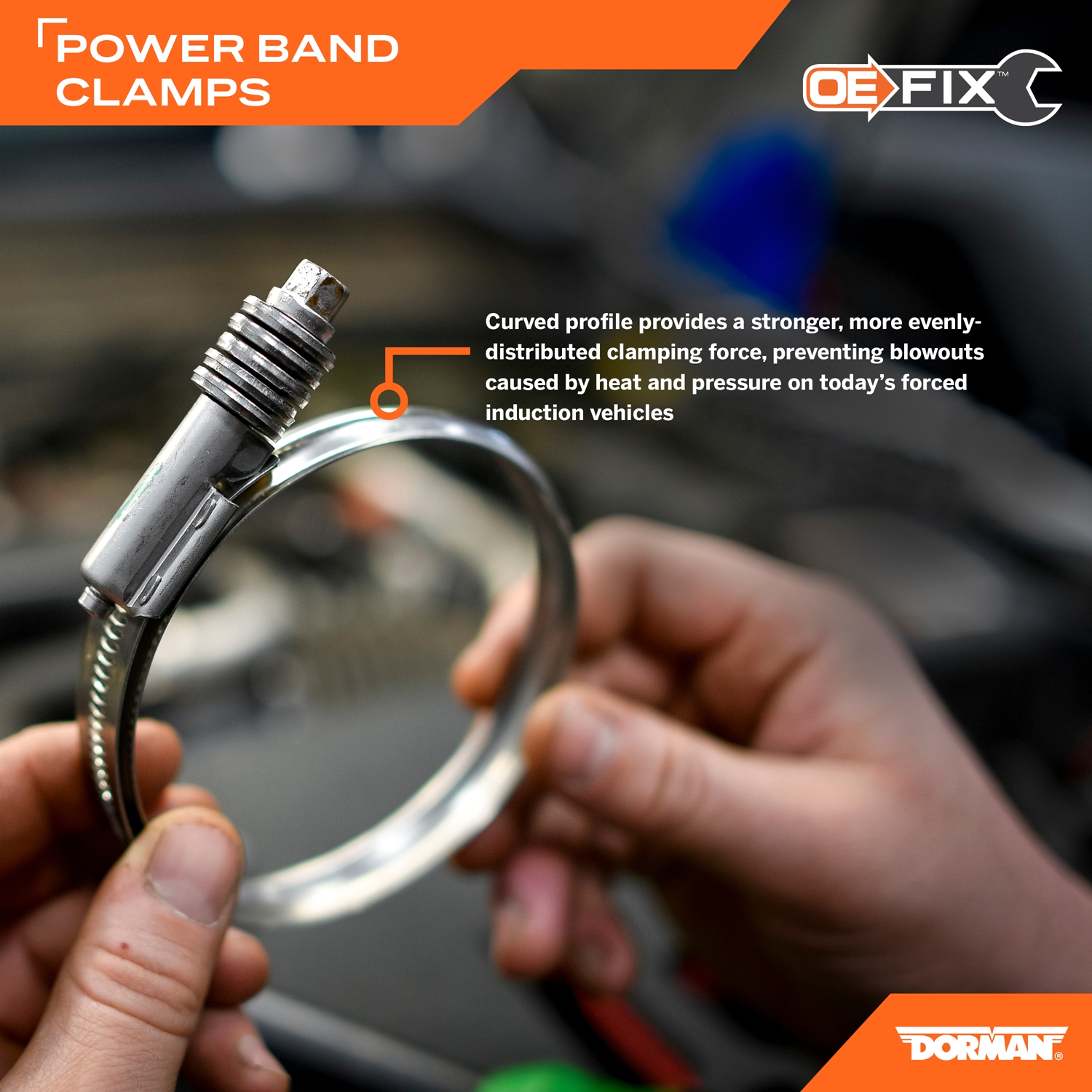 POWER BAND CLAMPS

OE FIX™

Curved profile provides a stronger, more evenly-distributed clamping force, preventing blowouts caused by heat and pressure on today's forced induction vehicles

DORMAN®