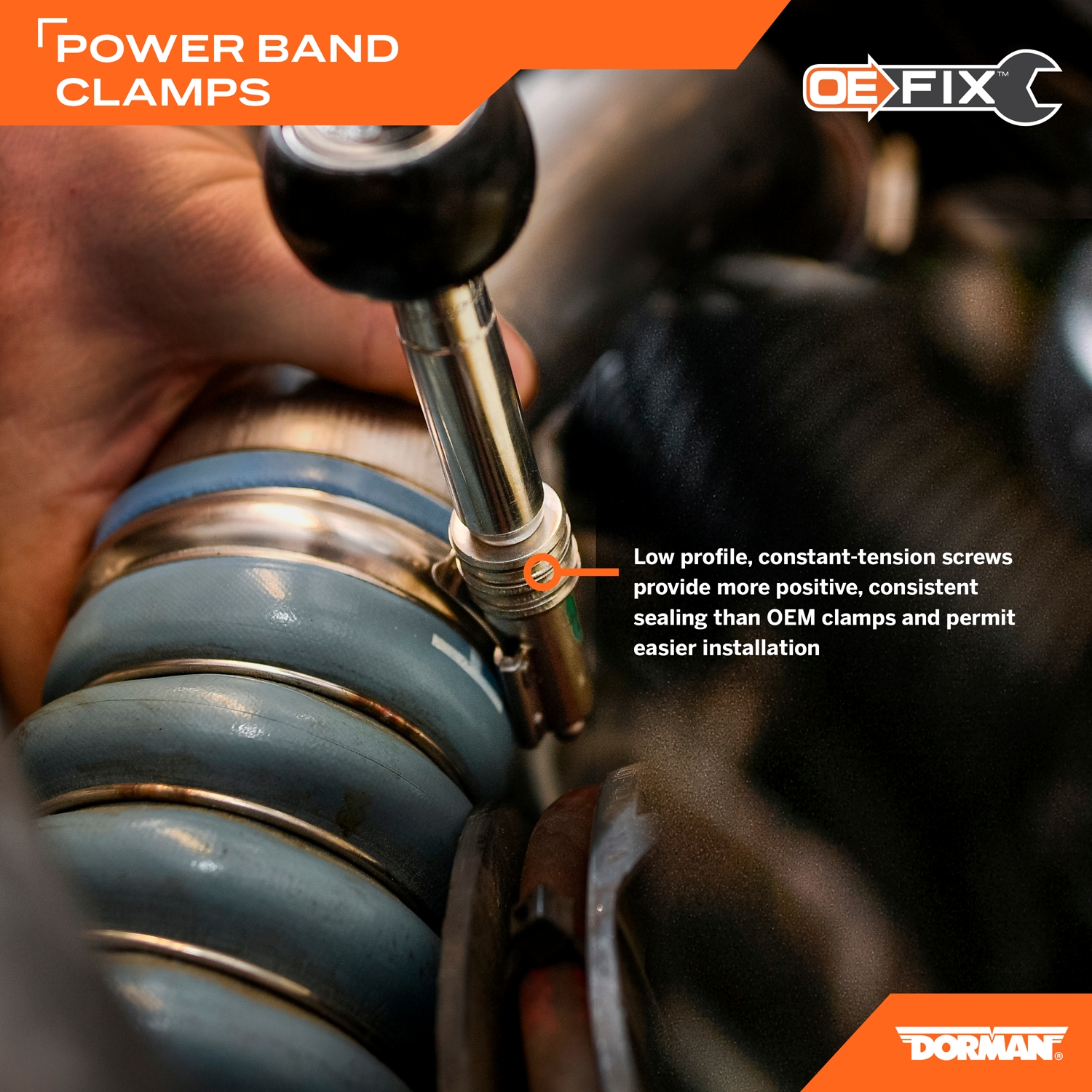 POWER BAND CLAMPS

OE FIX™

Low profile, constant-tension screws provide more positive, consistent sealing than OEM clamps and permit easier installation

DORMAN®