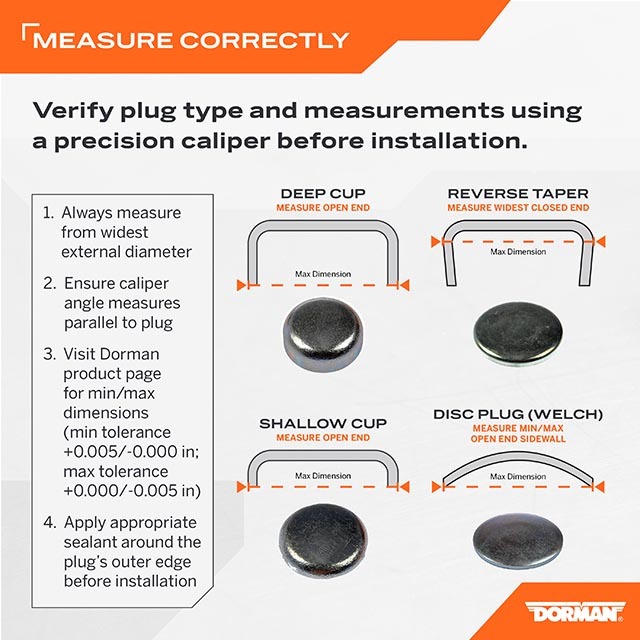 MEASURE CORRECTLY

Verify plug type and measurements using a precision caliper before installation.

1. Always measure from widest external diameter

2. Ensure caliper angle measures parallel to plug

3. Visit Dorman product page for min/max dimensions (min tolerance +0.005/-0.000 in; max tolerance +0.000/-0.005 in)

4. Apply appropriate sealant around the plug's outer edge before installation

DEEP CUP
MEASURE OPEN END
Max Dimension

REVERSE TAPER
MEASURE WIDEST CLOSED END
Max Dimension

SHALLOW CUP
MEASURE OPEN END
Max Dimension

DISC PLUG (WELCH)
MEASURE MIN/MAX OPEN END SIDEWALL
Max Dimension

DORMAN