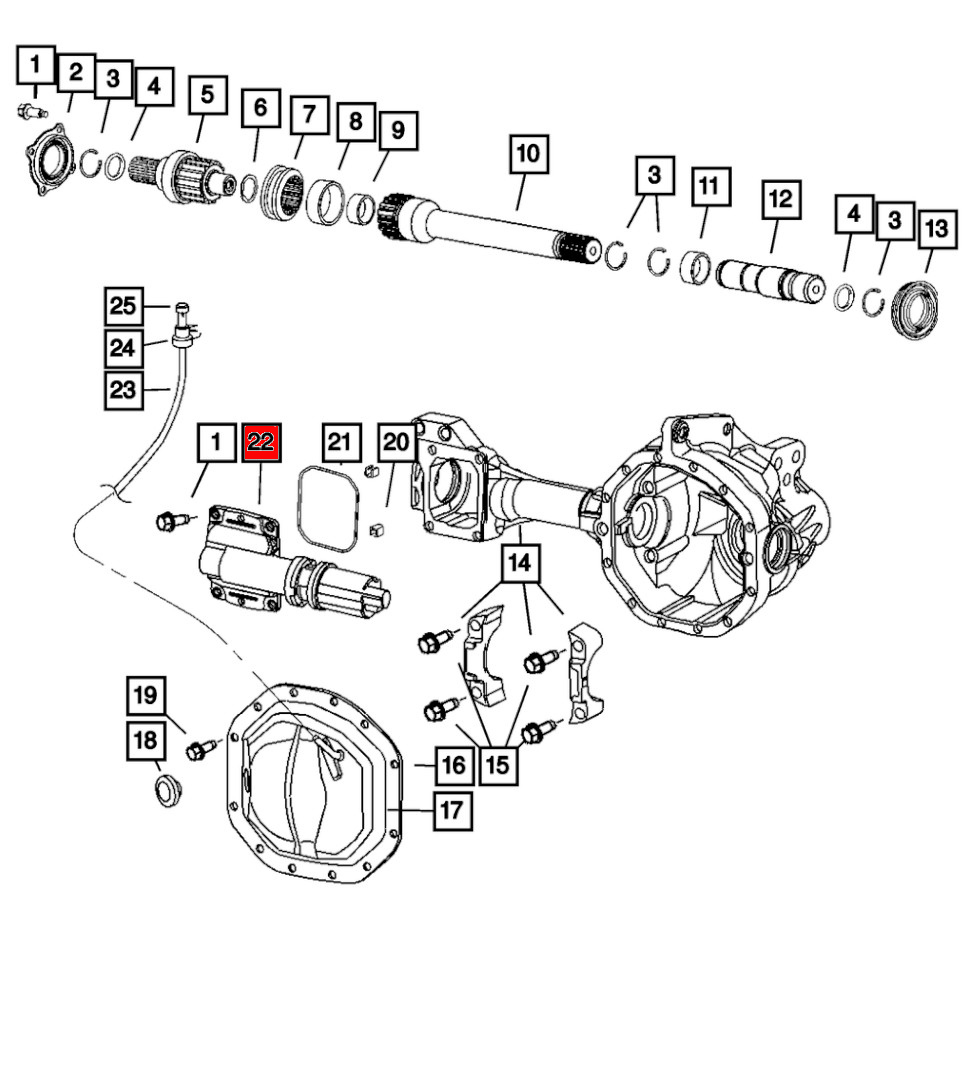 1
2
3
4
5
6
7
8
9
10
3
11
12
4
3
13
25
24
23
1
22
21
20
14
19
18
16
15
17