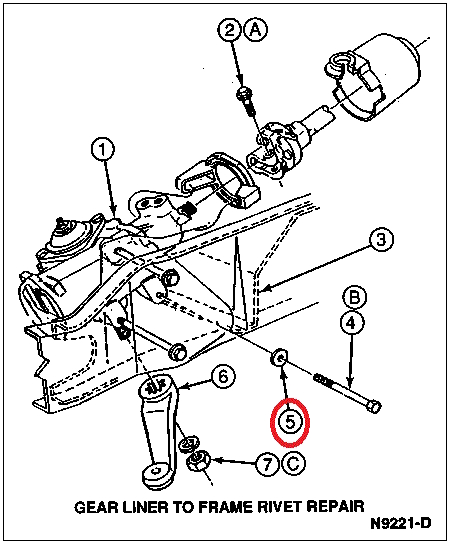 2 A

1

3

B

4

6

5

7 C

GEAR LINER TO FRAME RIVET REPAIR

N9221-D