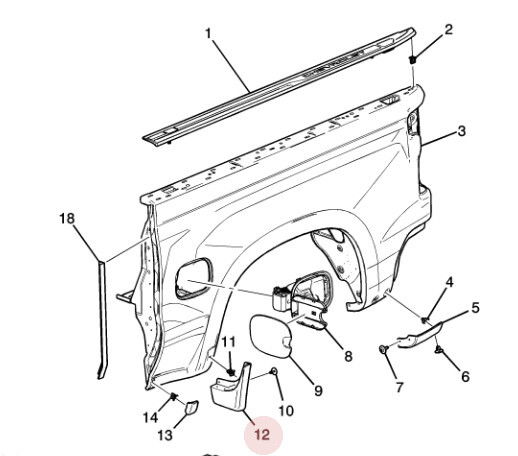 1
2
3
18
4
5
11
8
6
7
9
10
14
13
12