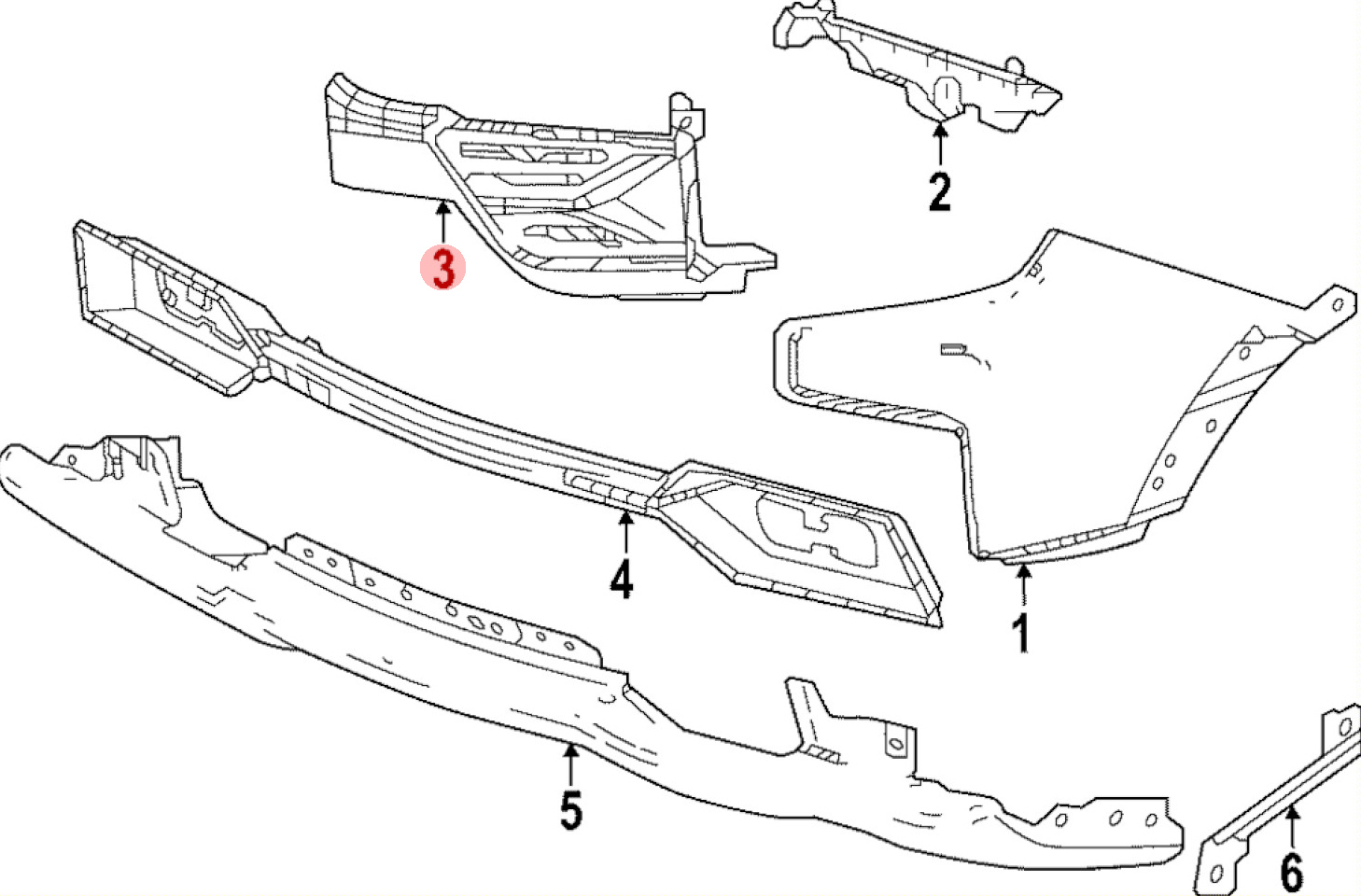 2
3
4
1
5
6