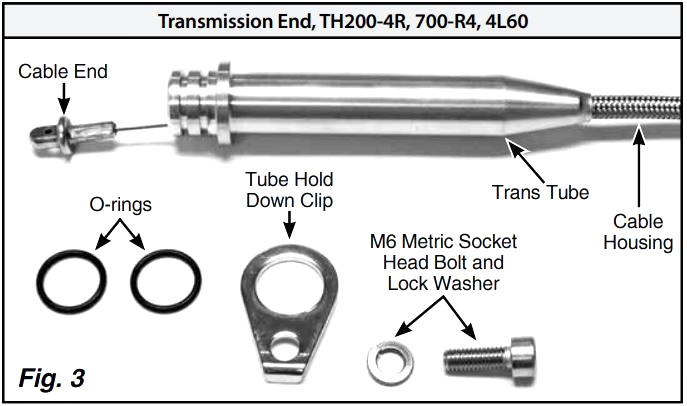 Transmission End, TH200-4R, 700-R4, 4L60

Cable End

Trans Tube

Cable Housing

O-rings

Tube Hold Down Clip

M6 Metric Socket Head Bolt and Lock Washer

Fig. 3