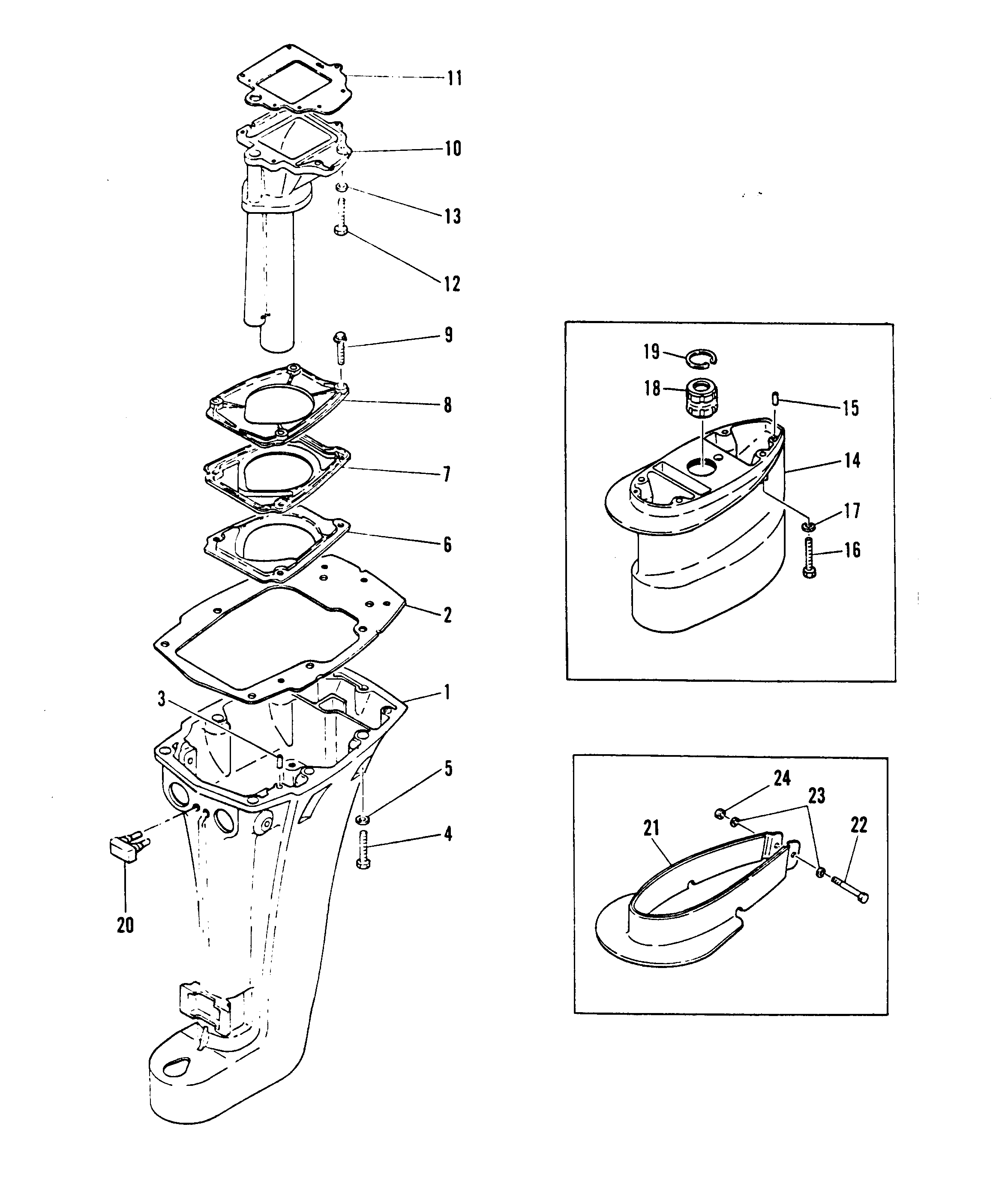 11
10
13
12
9
8
7
6
2
1
3
5
4
20
19
18
15
14
17
16
24
23
21
22